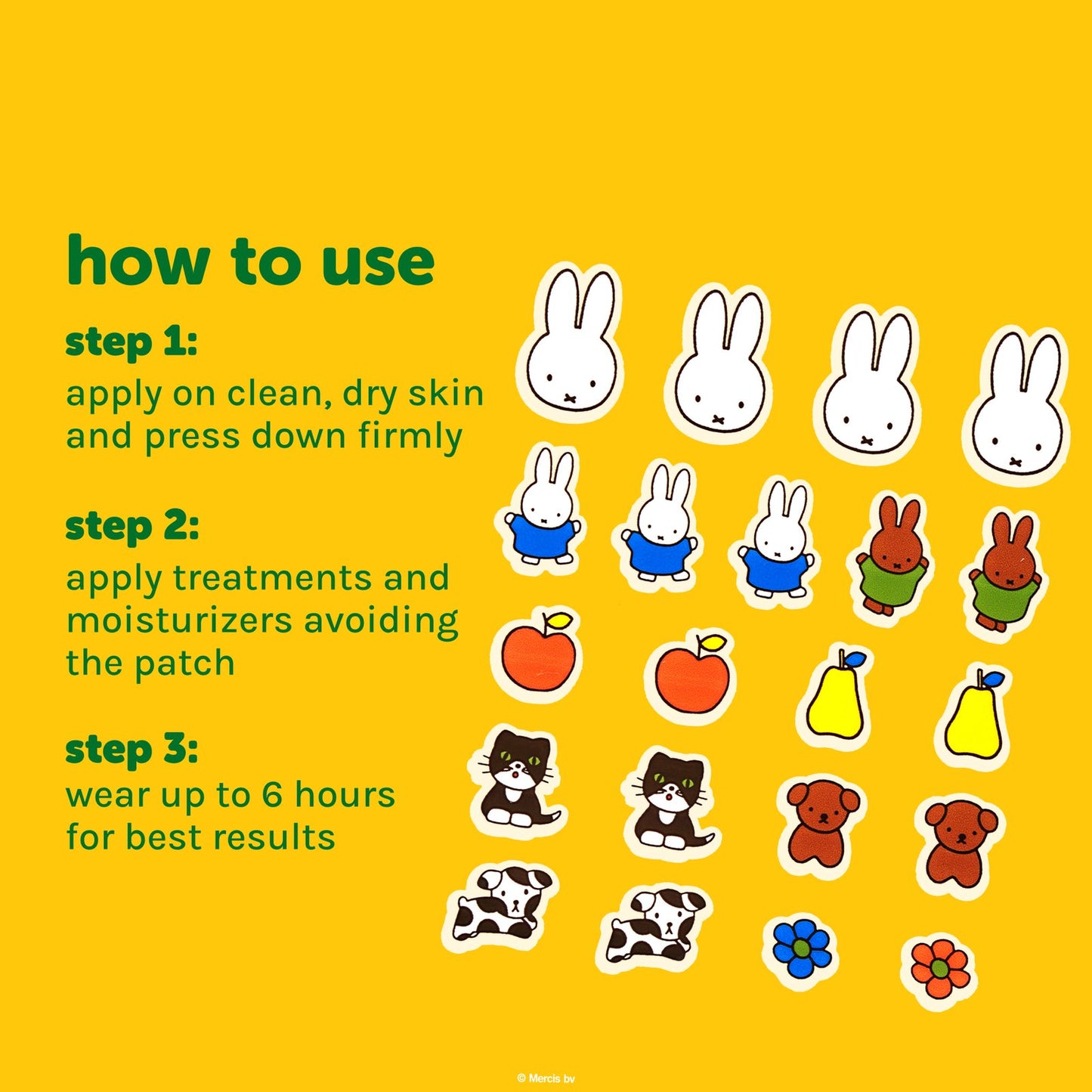 how to use

step 1:
apply on clean, dry skin and press down firmly

step 2:
apply treatments and moisturizers avoiding the patch

step 3:
wear up to 6 hours for best results

© Mercis bv