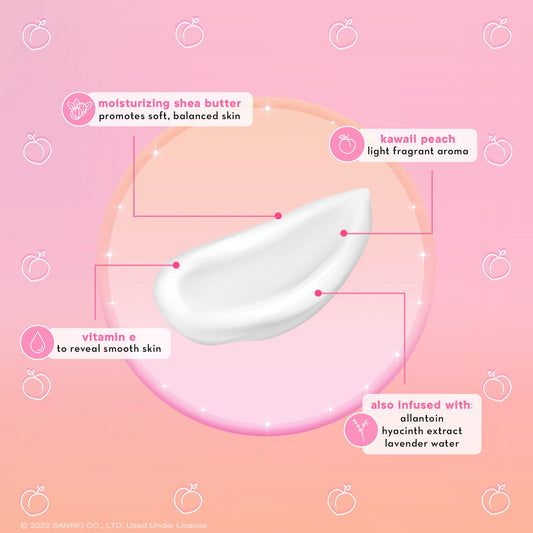 moisturizing shea butter
promotes soft, balanced skin

kawaii peach
light fragrant aroma

vitamin e
to reveal smooth skin

also infused with:
allantoin
hyacinth extract
lavender water

© 2022 SANRIO CO., LTD. Used Under License